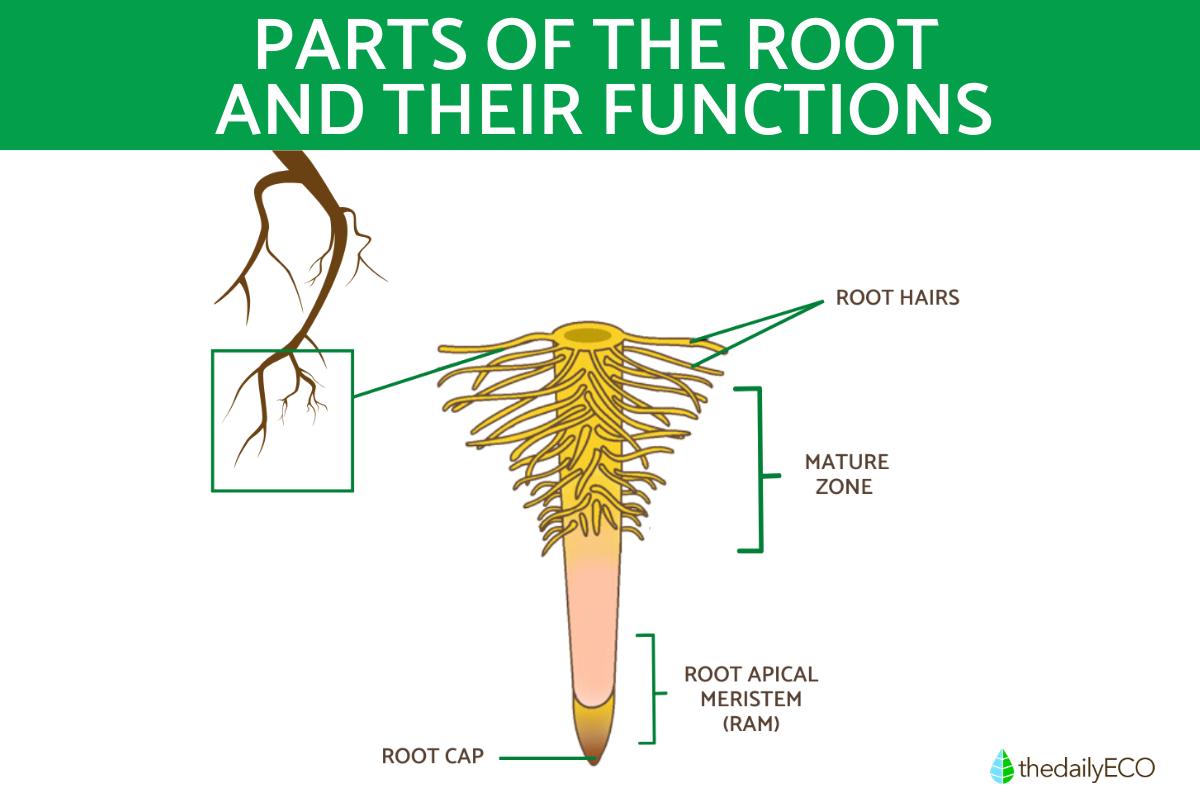 PARTS OF THE ROOT AND THEIR FUNCTIONS

ROOT HAIRS

MATURE ZONE

ROOT APICAL MERISTEM (RAM)

ROOT CAP

thedailyECO